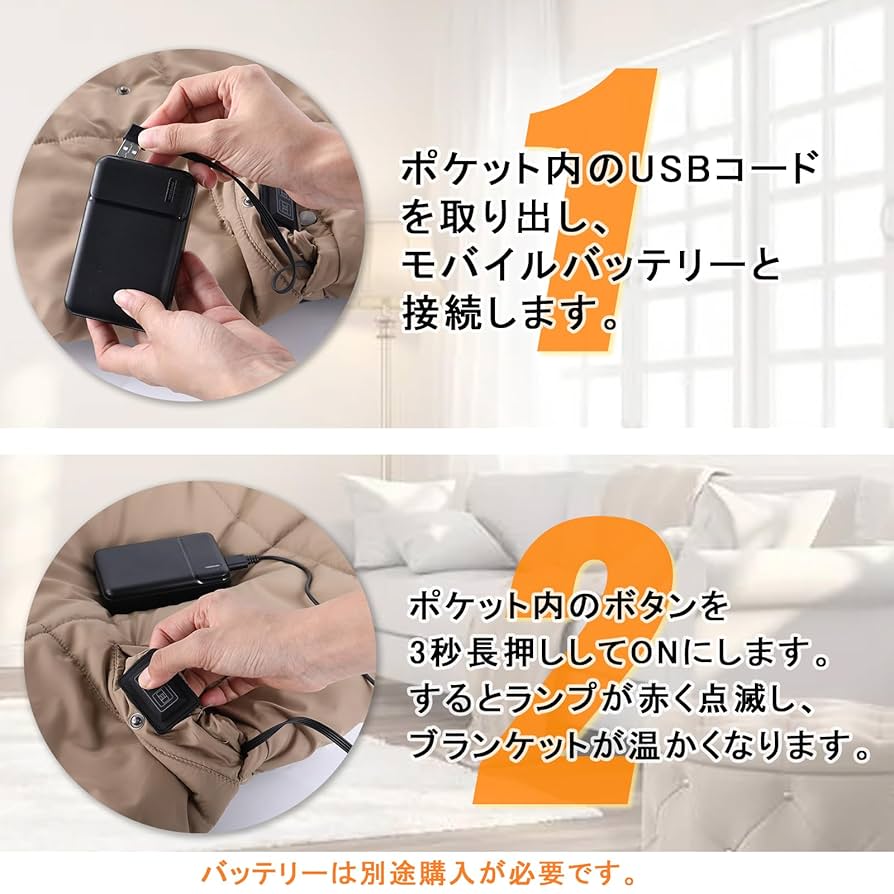 1
ポケット内のUSBコードを取り出し、モバイルバッテリーと接続します。

2
ポケット内のボタンを3秒長押ししてONにします。するとランプが赤く点滅し、ブランケットが温かくなります。

バッテリーは別途購入が必要です。